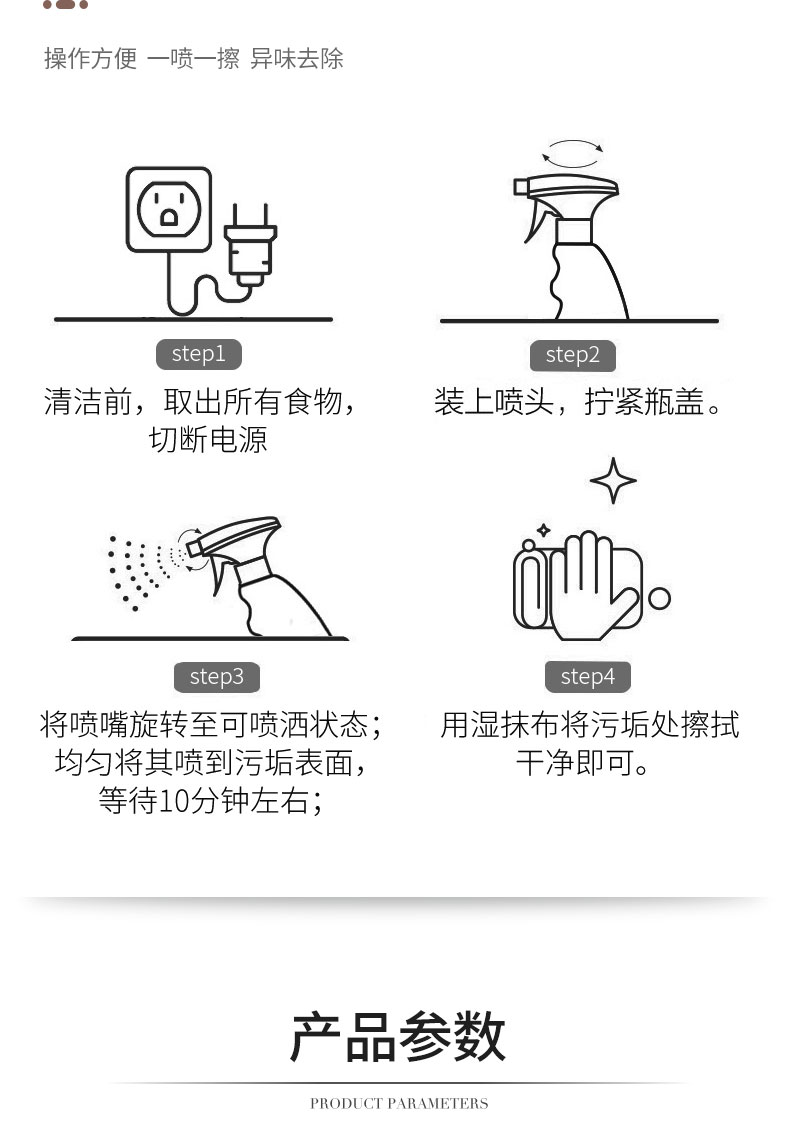 操作方便 一喷一擦 异味去除

step1

清洁前，取出所有食物，切断电源

step2

装上喷头，拧紧瓶盖。

step3

将喷嘴旋转至可喷洒状态；均匀将其喷到污垢表面，等待10分钟左右；

step4

用湿抹布将污垢处擦拭干净即可。

产品参数

PRODUCT PARAMETERS