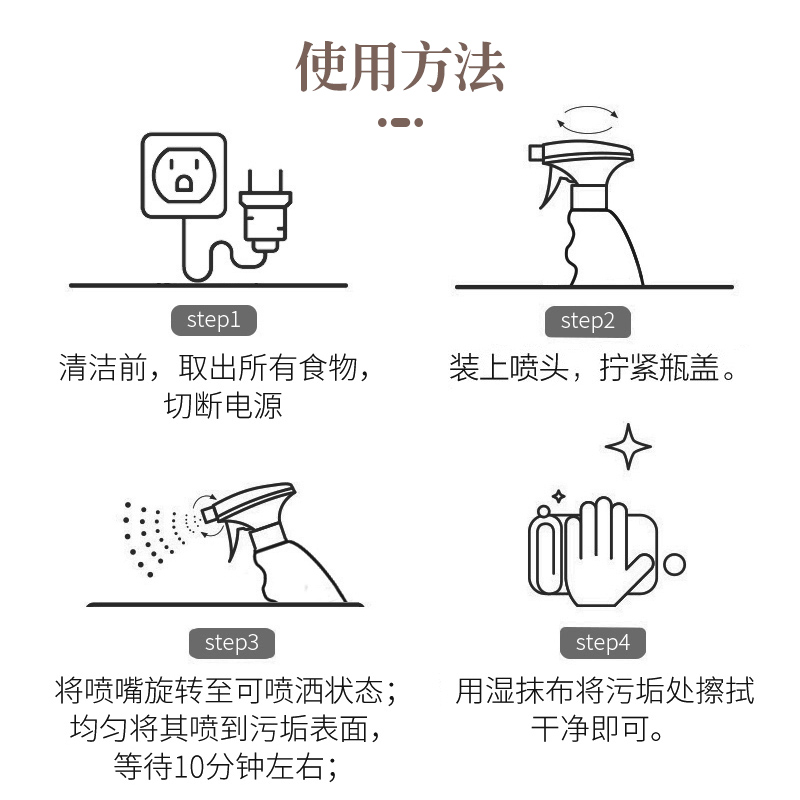 使用方法

step1

清洁前，取出所有食物，切断电源

step2

装上喷头，拧紧瓶盖。

step3

将喷嘴旋转至可喷洒状态；均匀将其喷到污垢表面，等待10分钟左右；

step4

用湿抹布将污垢处擦拭干净即可。