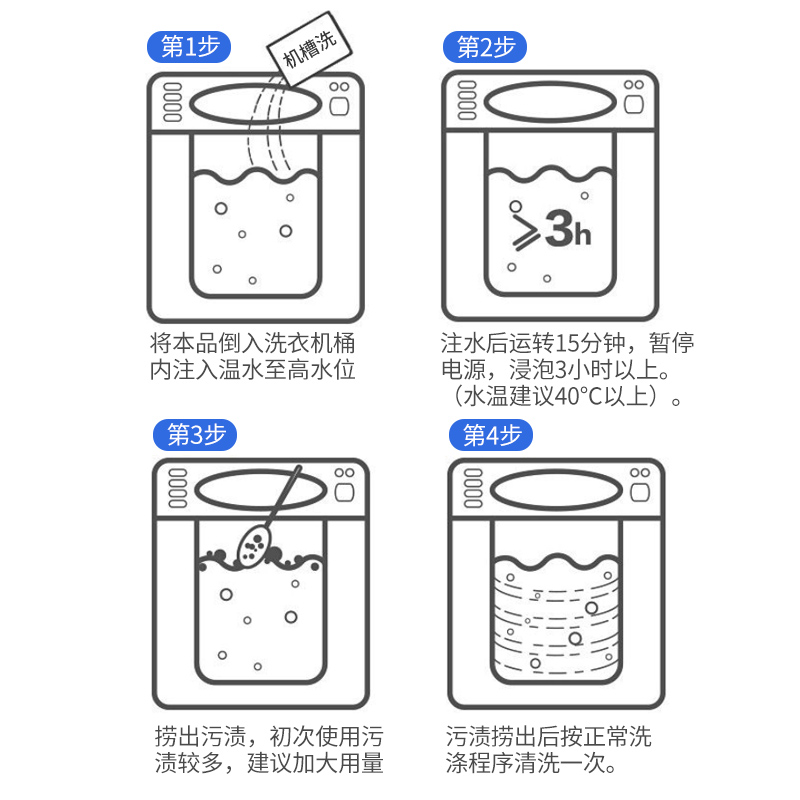 第1步

机槽洗

将本品倒入洗衣机桶内注入温水至高水位

第2步

≥3h

注水后运转15分钟，暂停电源，浸泡3小时以上。（水温建议40°C以上）。

第3步

捞出污渍，初次使用污渍较多，建议加大用量

第4步

污渍捞出后按正常洗涤程序清洗一次。