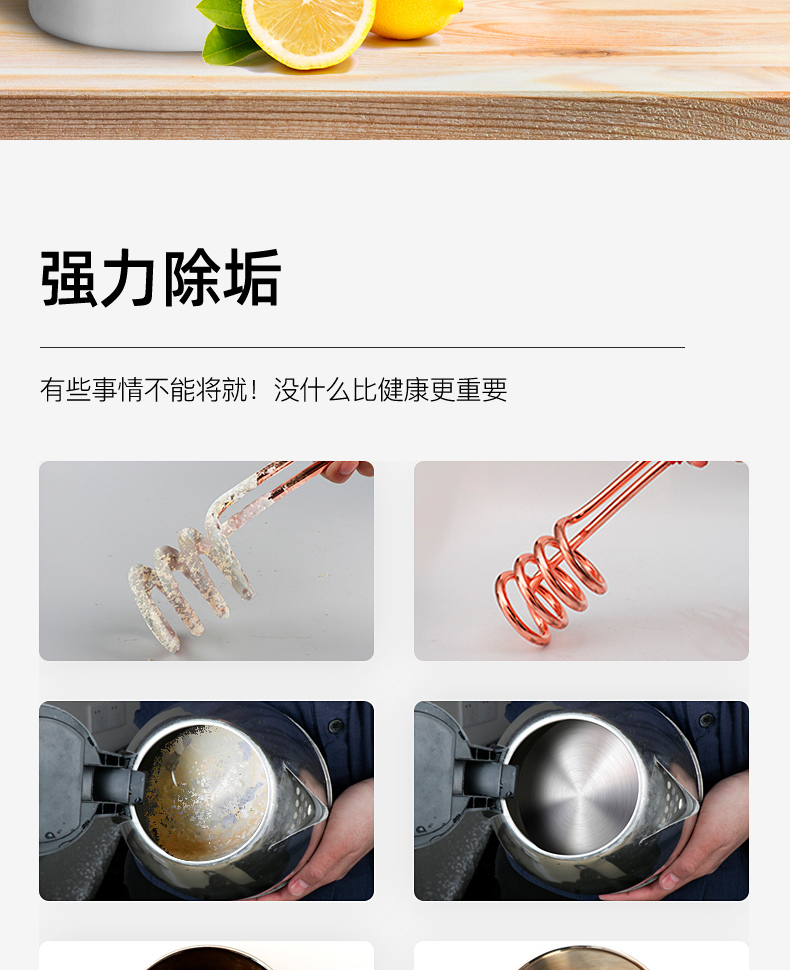 强力除垢

有些事情不能将就！没什么比健康更重要