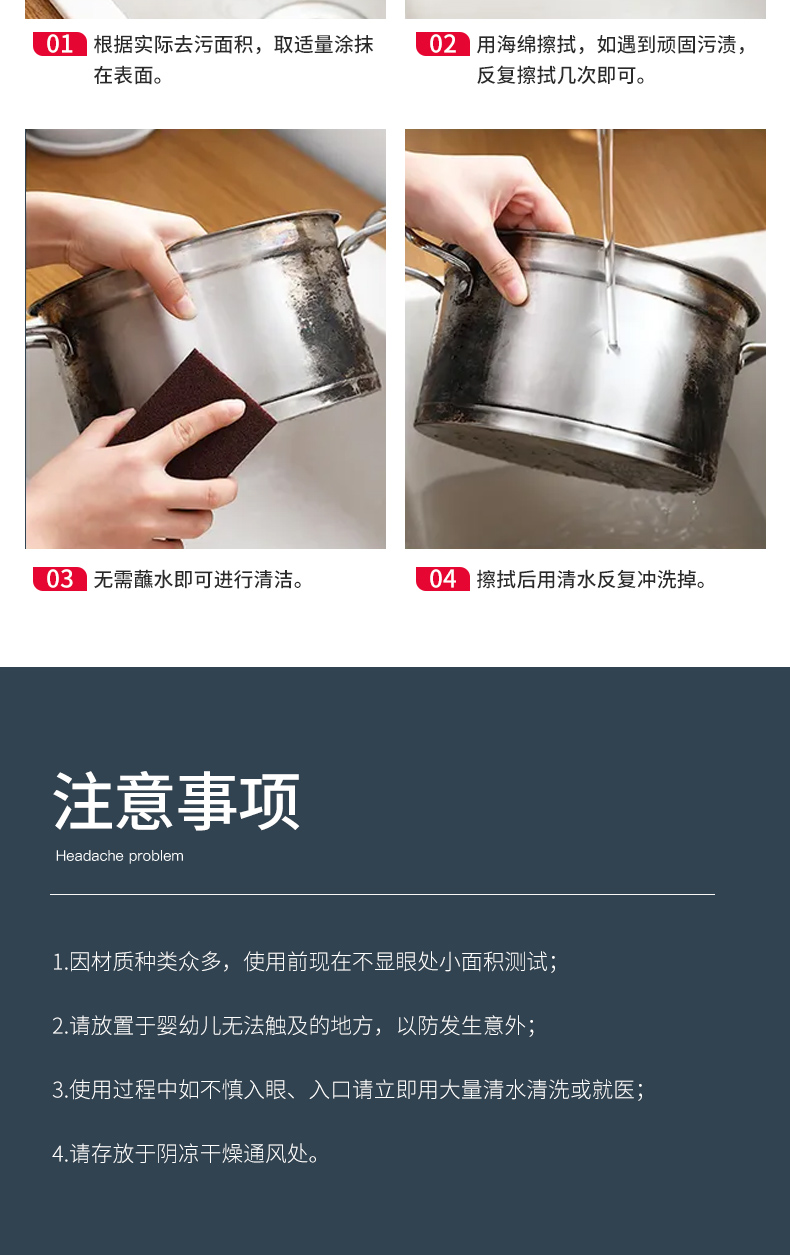 01 根据实际去污面积，取适量涂抹在表面。

02 用海绵擦拭，如遇到顽固污渍，反复擦拭几次即可。

03 无需蘸水即可进行清洁。

04 擦拭后用清水反复冲洗掉。

注意事项

Headache problem

1.因材质种类众多，使用前现在不显眼处小面积测试；

2.请放置于婴幼儿无法触及的地方，以防发生意外；

3.使用过程中如不慎入眼、入口请立即用大量清水清洗或就医；

4.请存放于阴凉干燥通风处。