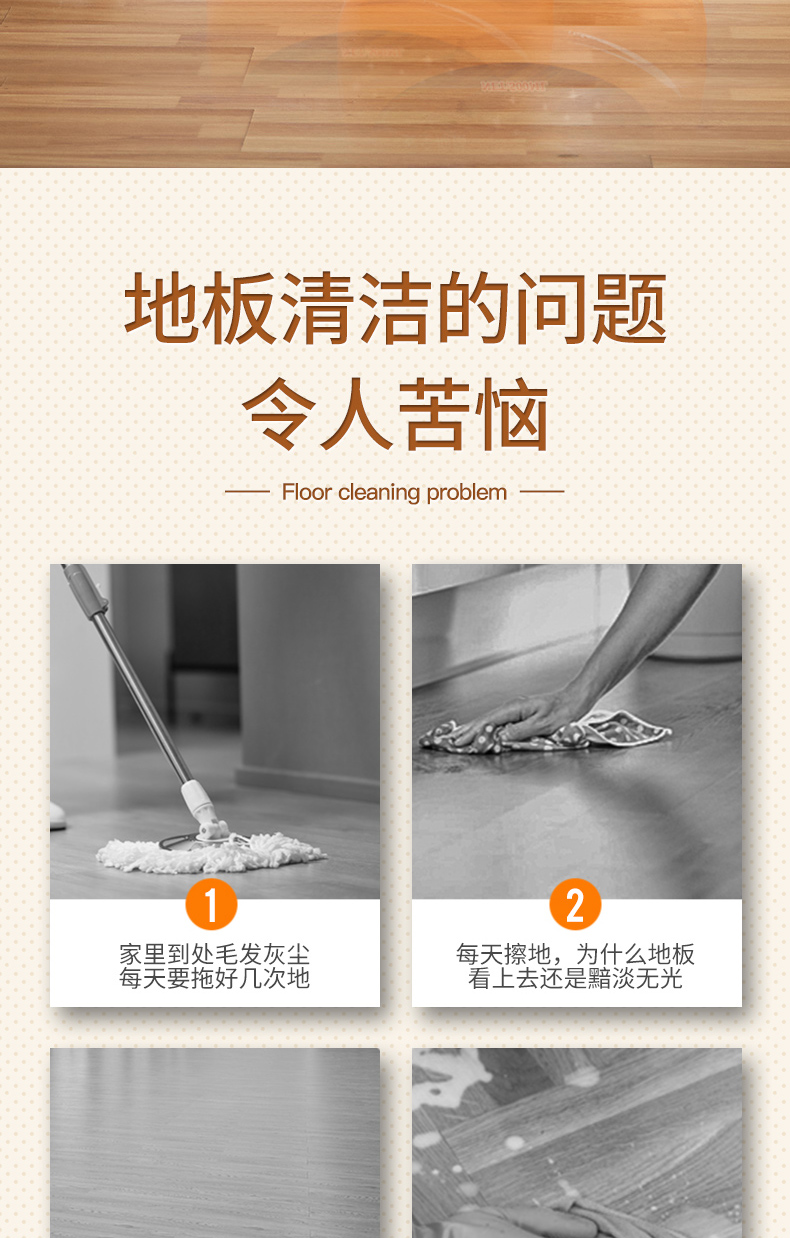 地板清洁的问题
令人苦恼

Floor cleaning problem

1
家里到处毛发灰尘
每天要拖好几次地

2
每天擦地，为什么地板
看上去还是黯淡无光