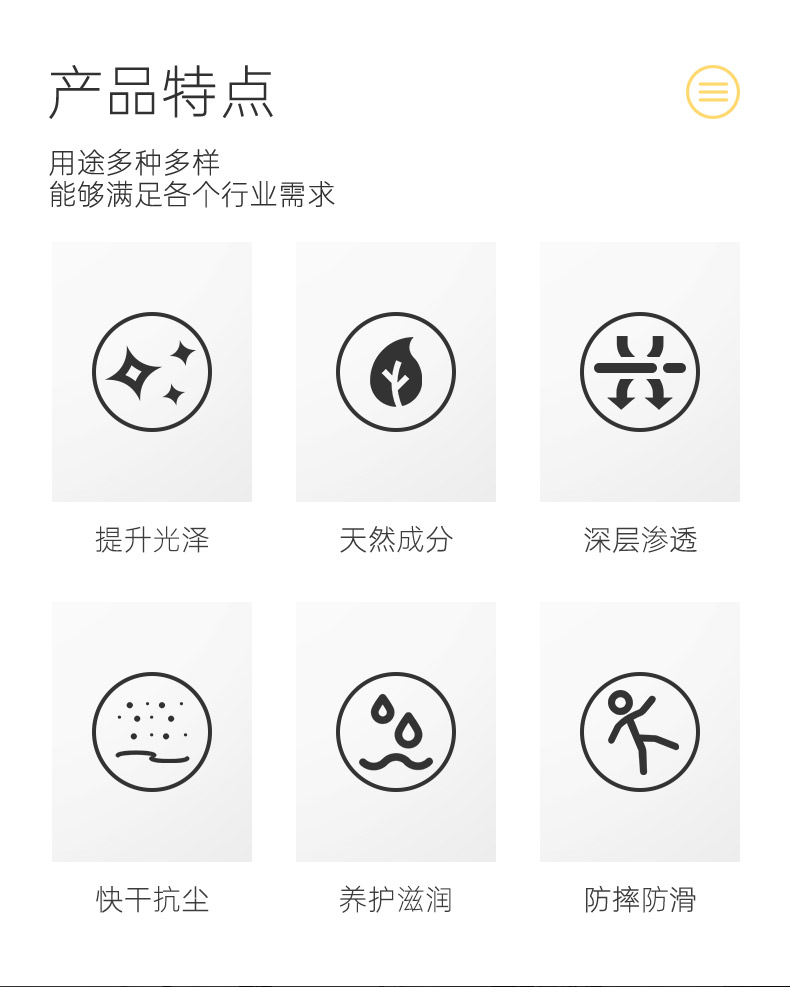 产品特点

用途多种多样
能够满足各个行业需求

提升光泽

天然成分

深层渗透

快干抗尘

养护滋润

防摔防滑