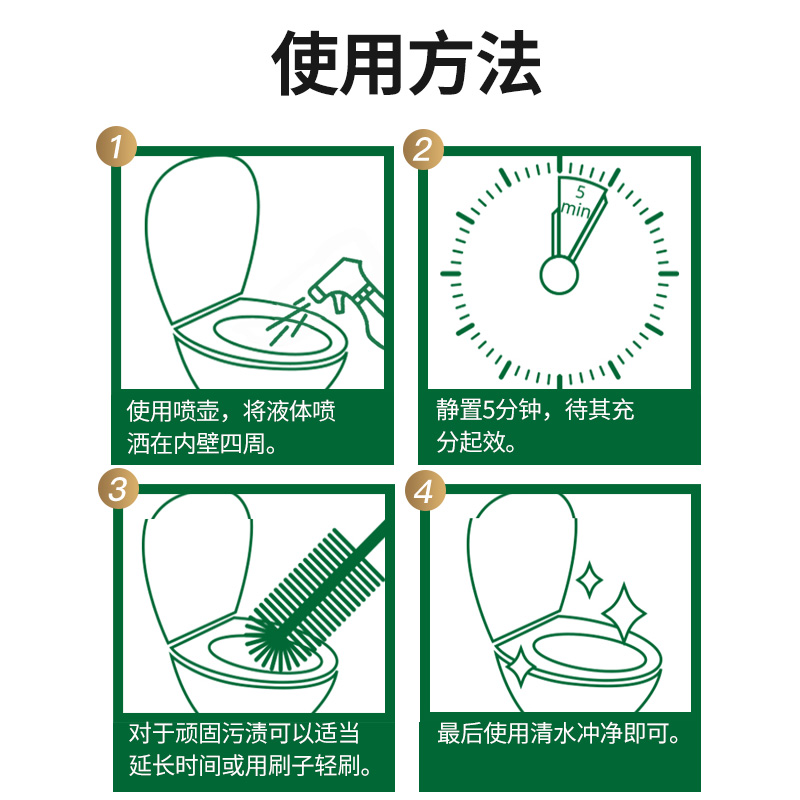 使用方法

1

使用喷壶，将液体喷洒在内壁四周。

2

5 min

静置5分钟，待其充分起效。

3

对于顽固污渍可以适当延长时间或用刷子轻刷。

4

最后使用清水冲净即可。