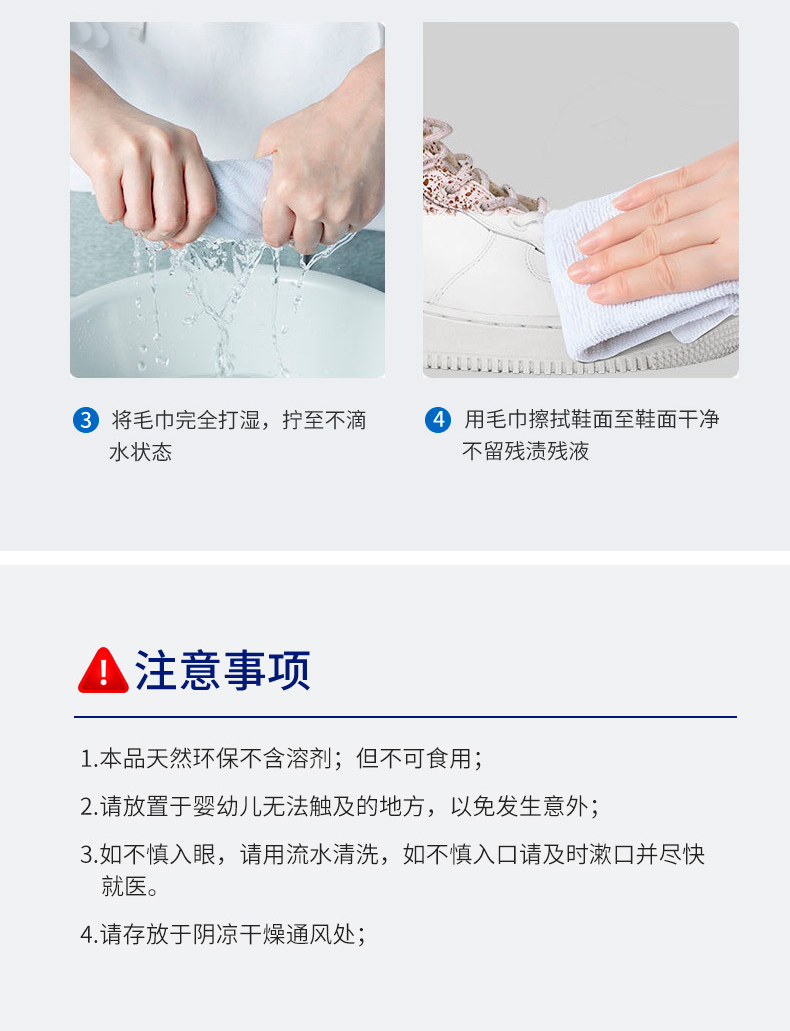 3 将毛巾完全打湿，拧至不滴水状态

4 用毛巾擦拭鞋面至鞋面干净不留残渍残液

注意事项

1.本品天然环保不含溶剂；但不可食用；

2.请放置于婴幼儿无法触及的地方，以免发生意外；

3.如不慎入眼，请用流水清洗，如不慎入口请及时漱口并尽快就医。

4.请存放于阴凉干燥通风处；