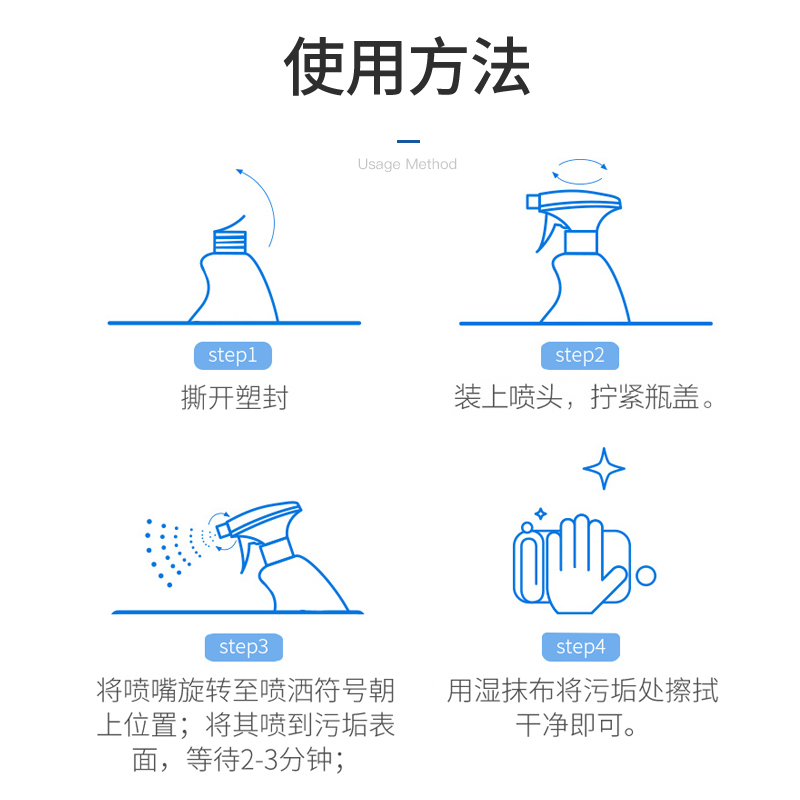 使用方法

Usage Method

step1
撕开塑封

step2
装上喷头，拧紧瓶盖。

step3
将喷嘴旋转至喷洒符号朝上位置；将其喷到污垢表面，等待2-3分钟；

step4
用湿抹布将污垢处擦拭干净即可。