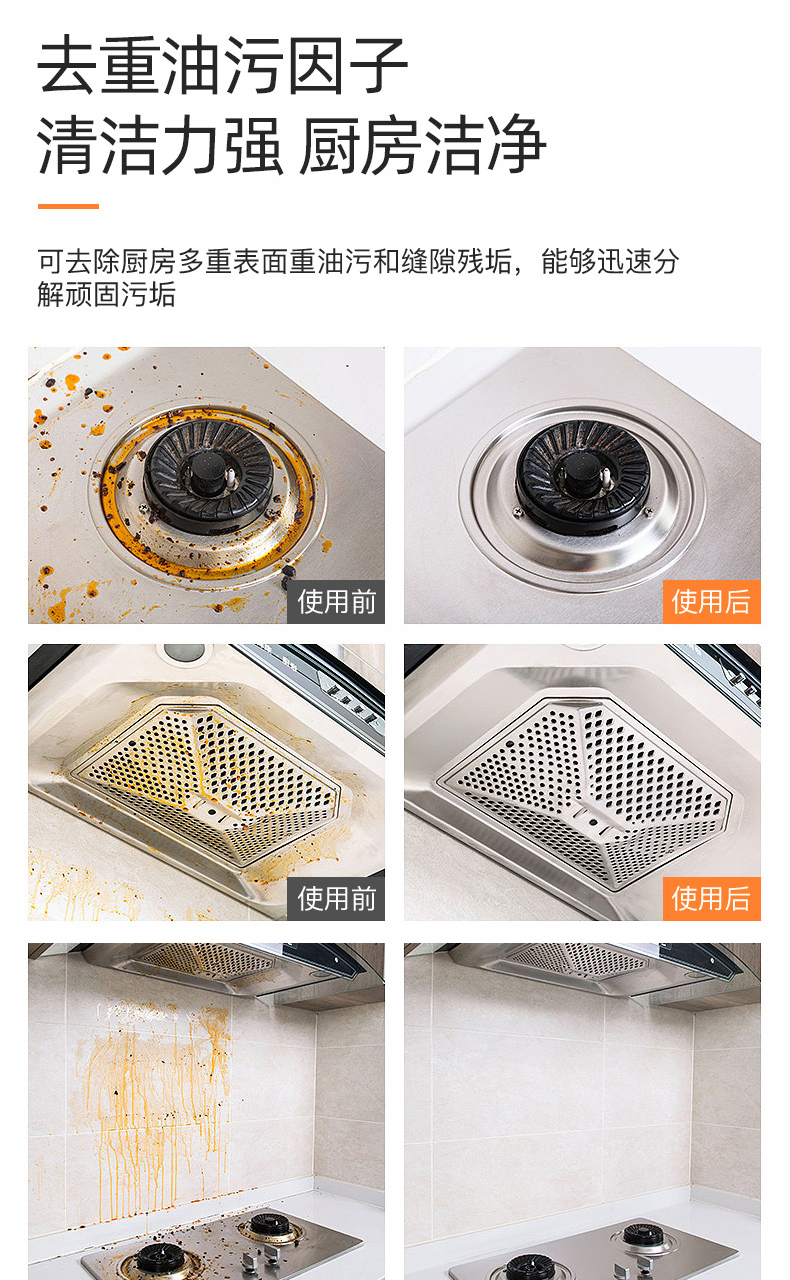 去重油污因子
清洁力强 厨房洁净

可去除厨房多重表面重油污和缝隙残垢，能够迅速分解顽固污垢

使用前

使用后

使用前

使用后