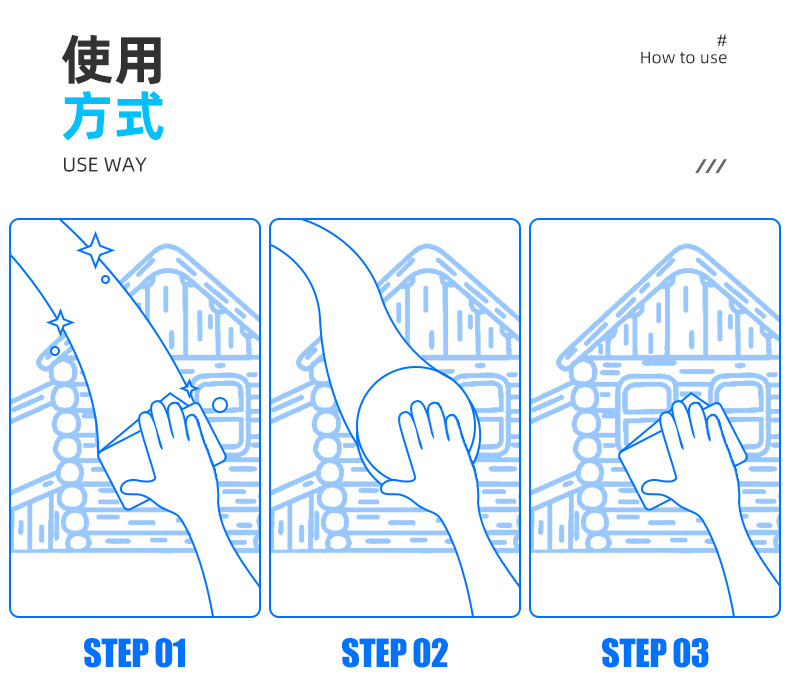 使用
方式
USE WAY

#
How to use

///

STEP 01

STEP 02

STEP 03