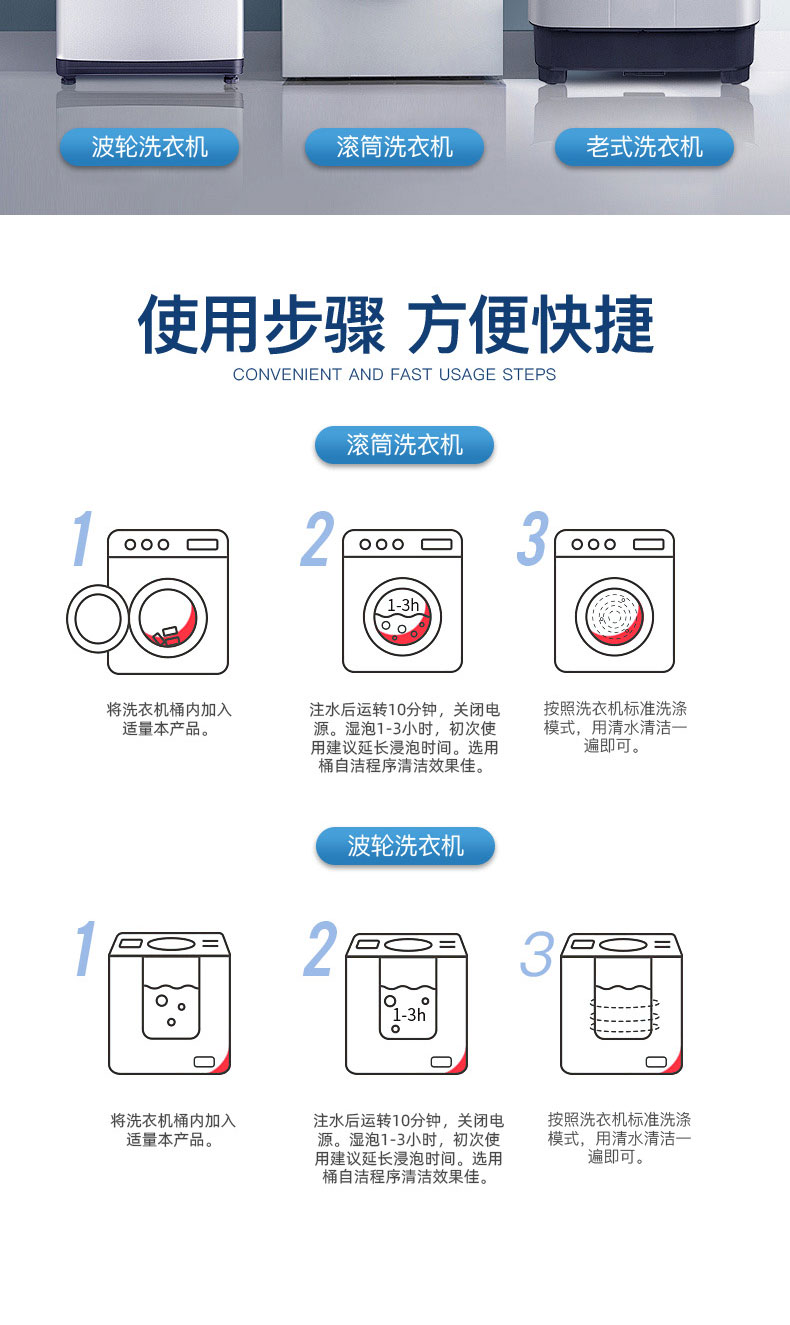 波轮洗衣机

滚筒洗衣机

老式洗衣机

使用步骤 方便快捷

CONVENIENT AND FAST USAGE STEPS

滚筒洗衣机

1

将洗衣机桶内加入适量本产品。

2

1-3h

注水后运转10分钟，关闭电源。湿泡1-3小时，初次使用建议延长浸泡时间。选用桶自洁程序清洁效果佳。

3

按照洗衣机标准洗涤模式，用清水清洁一遍即可。

波轮洗衣机

1

将洗衣机桶内加入适量本产品。

2

1-3h

注水后运转10分钟，关闭电源。湿泡1-3小时，初次使用建议延长浸泡时间。选用桶自洁程序清洁效果佳。

3

按照洗衣机标准洗涤模式，用清水清洁一遍即可。