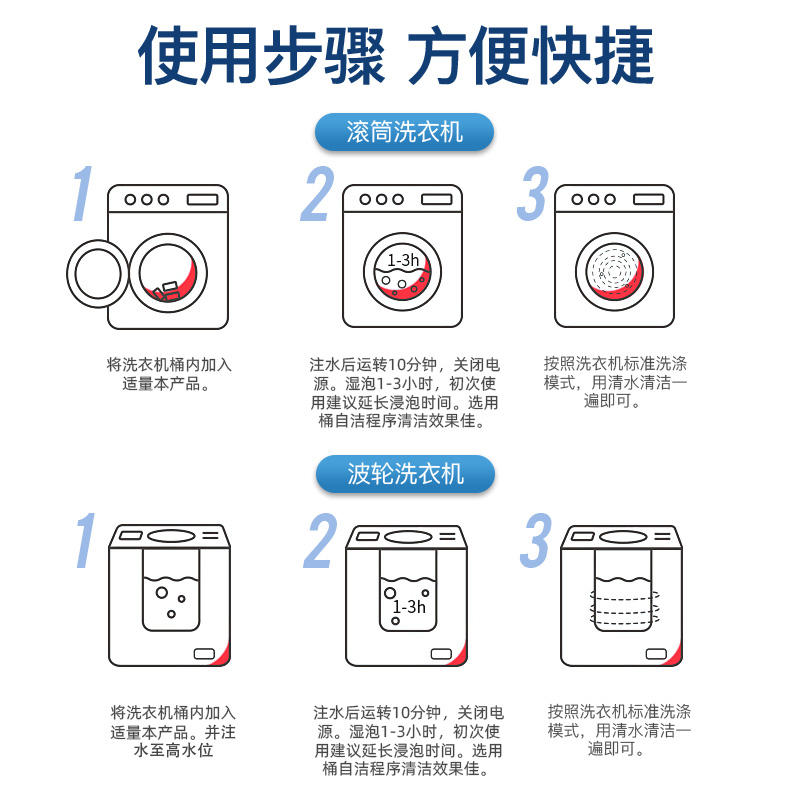 使用步骤 方便快捷

滚筒洗衣机

1

将洗衣机桶内加入适量本产品。

2

1-3h

注水后运转10分钟，关闭电源。湿泡1-3小时，初次使用建议延长浸泡时间。选用桶自洁程序清洁效果佳。

3

按照洗衣机标准洗涤模式，用清水清洁一遍即可。

波轮洗衣机

1

将洗衣机桶内加入适量本产品。并注水至高水位

2

1-3h

注水后运转10分钟，关闭电源。湿泡1-3小时，初次使用建议延长浸泡时间。选用桶自洁程序清洁效果佳。

3

按照洗衣机标准洗涤模式，用清水清洁一遍即可。