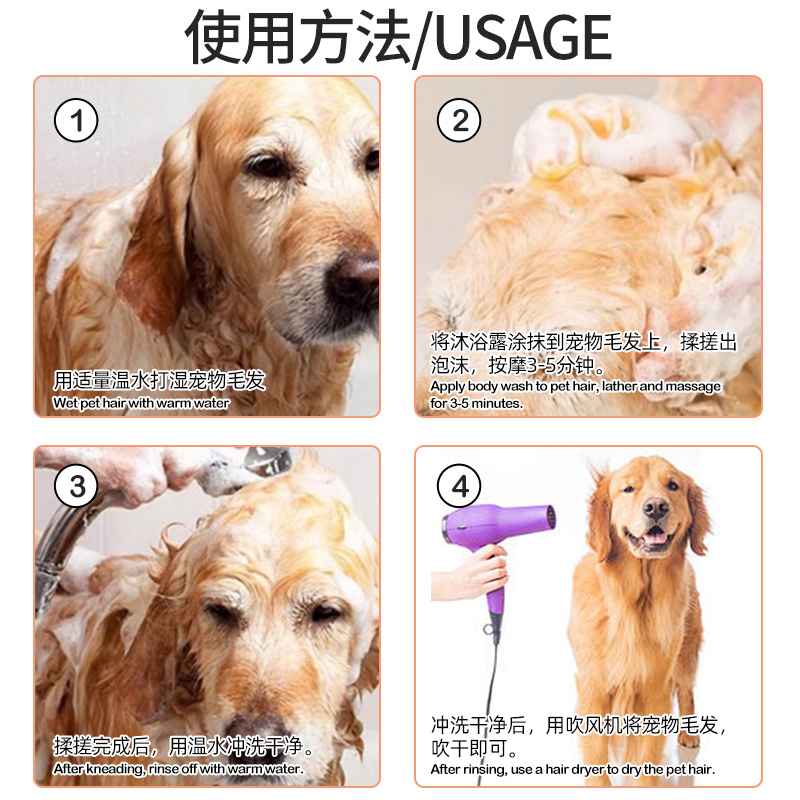 使用方法/USAGE

1

用适量温水打湿宠物毛发
Wet pet hair with warm water

2

将沐浴露涂抹到宠物毛发上，揉搓出泡沫，按摩3-5分钟。
Apply body wash to pet hair, lather and massage for 3-5 minutes.

3

揉搓完成后，用温水冲洗干净。
After kneading, rinse off with warm water.

4

冲洗干净后，用吹风机将宠物毛发，吹干即可。
After rinsing, use a hair dryer to dry the pet hair.