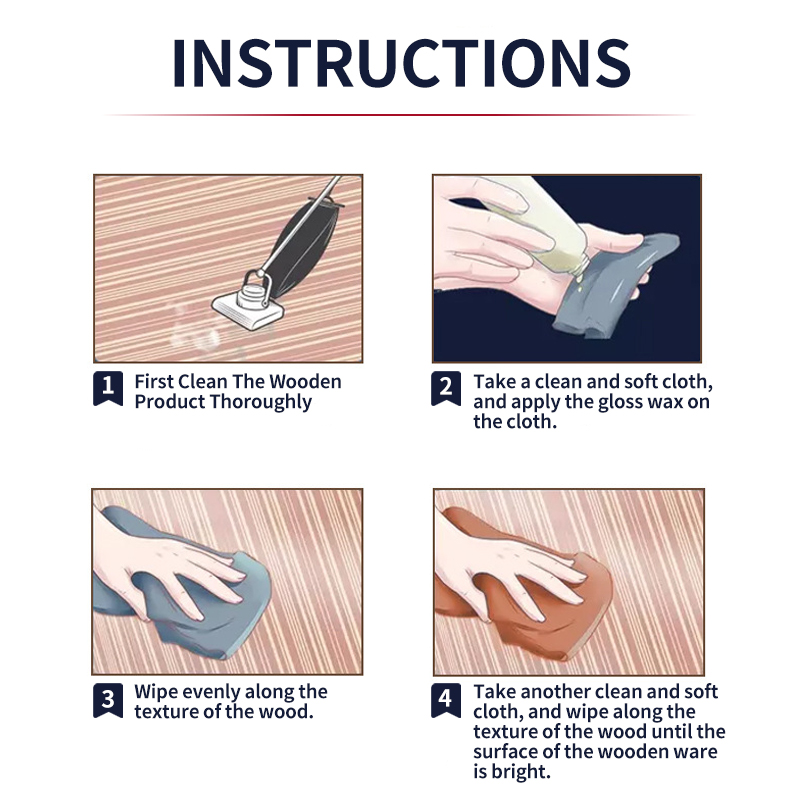 INSTRUCTIONS

1 First Clean The Wooden Product Thoroughly

2 Take a clean and soft cloth, and apply the gloss wax on the cloth.

3 Wipe evenly along the texture of the wood.

4 Take another clean and soft cloth, and wipe along the texture of the wood until the surface of the wooden ware is bright.