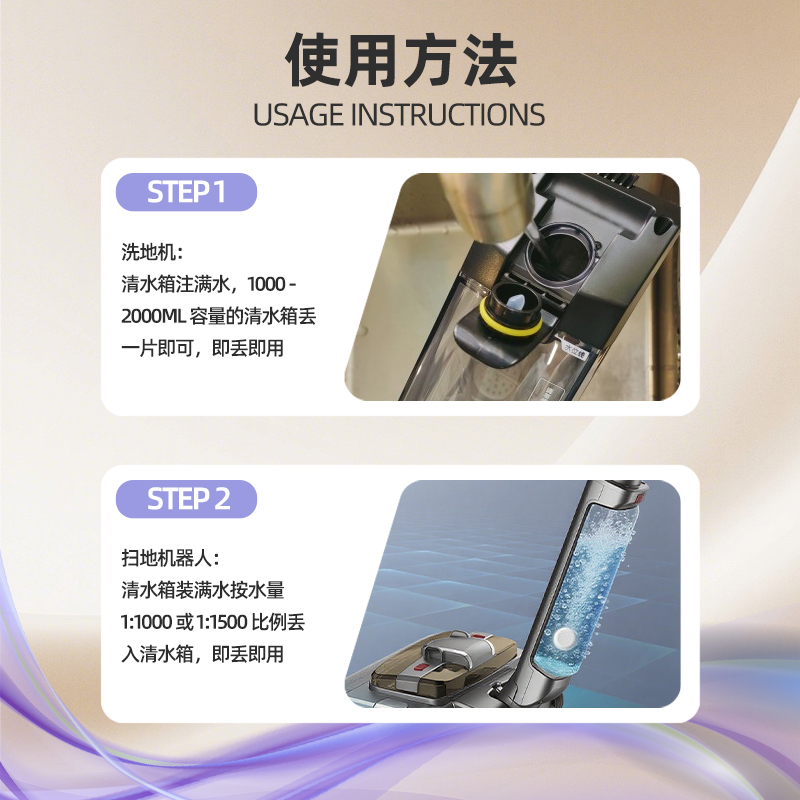 使用方法
USAGE INSTRUCTIONS

STEP 1

洗地机：
清水箱注满水，1000 - 2000ML 容量的清水箱丢一片即可，即丢即用

水位线

STEP 2

扫地机器人：
清水箱装满水按水量 1:1000 或 1:1500 比例丢入清水箱，即丢即用