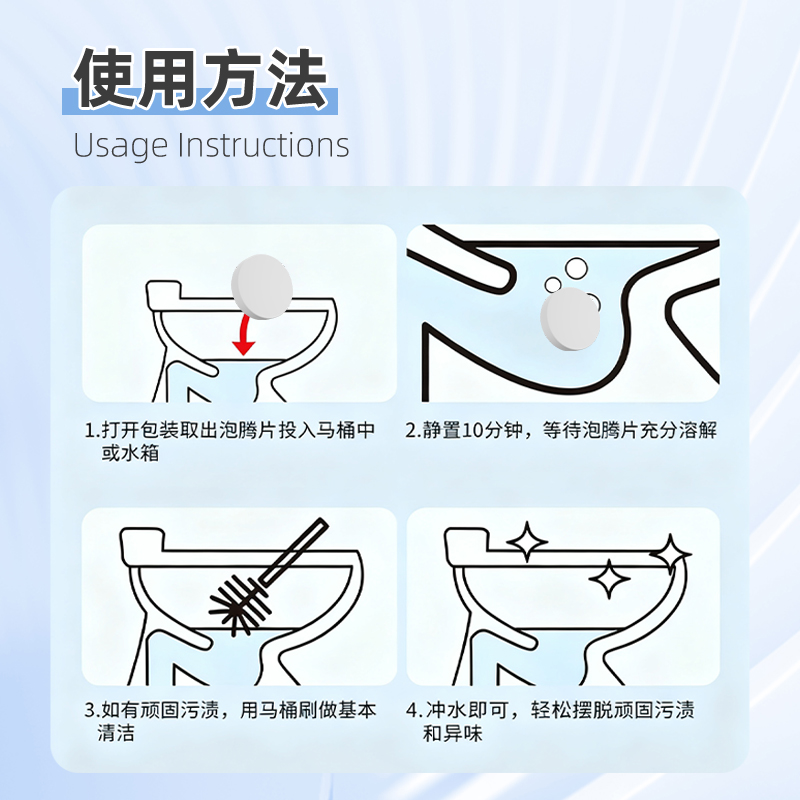 使用方法
Usage Instructions

1.打开包装取出泡腾片投入马桶中或水箱

2.静置10分钟，等待泡腾片充分溶解

3.如有顽固污渍，用马桶刷做基本清洁

4.冲水即可，轻松摆脱顽固污渍和异味