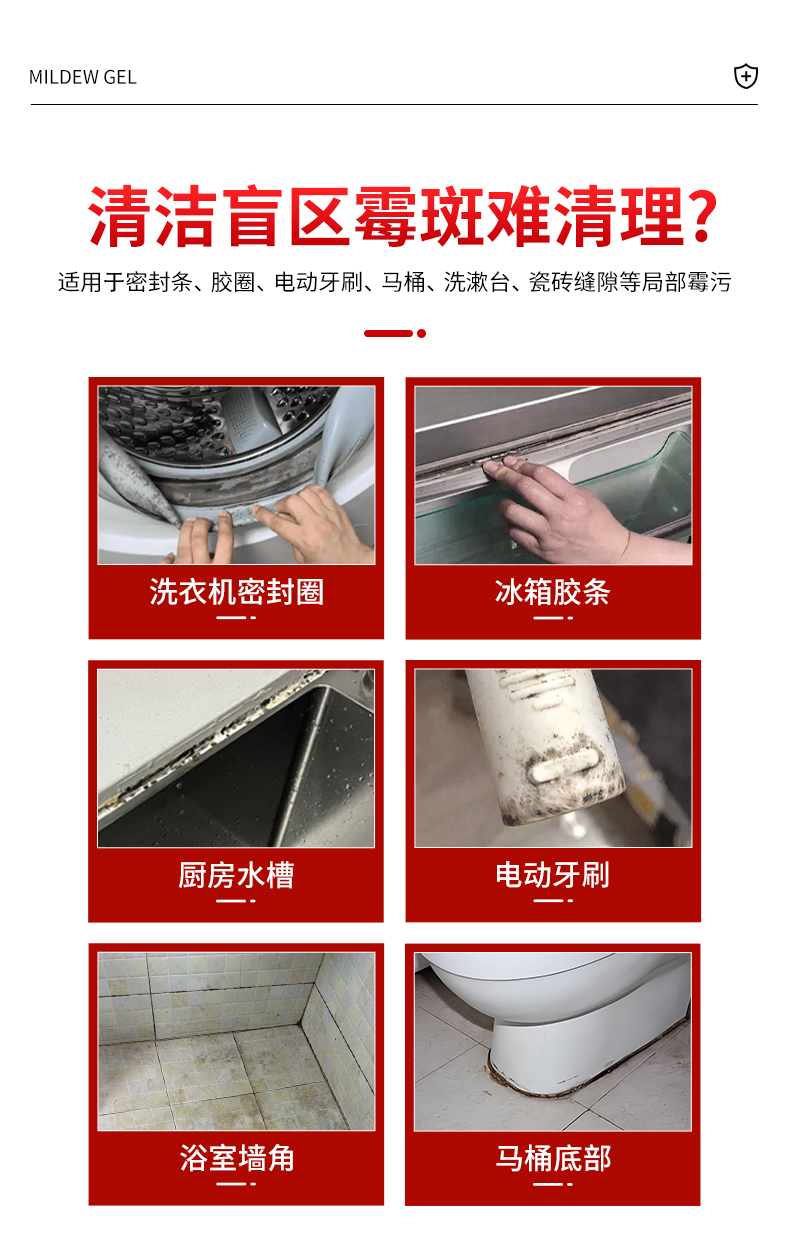 MILDEW GEL

清洁盲区霉斑难清理?

适用于密封条、胶圈、电动牙刷、马桶、洗漱台、瓷砖缝隙等局部霉污

洗衣机密封圈

冰箱胶条

厨房水槽

电动牙刷

浴室墙角

马桶底部